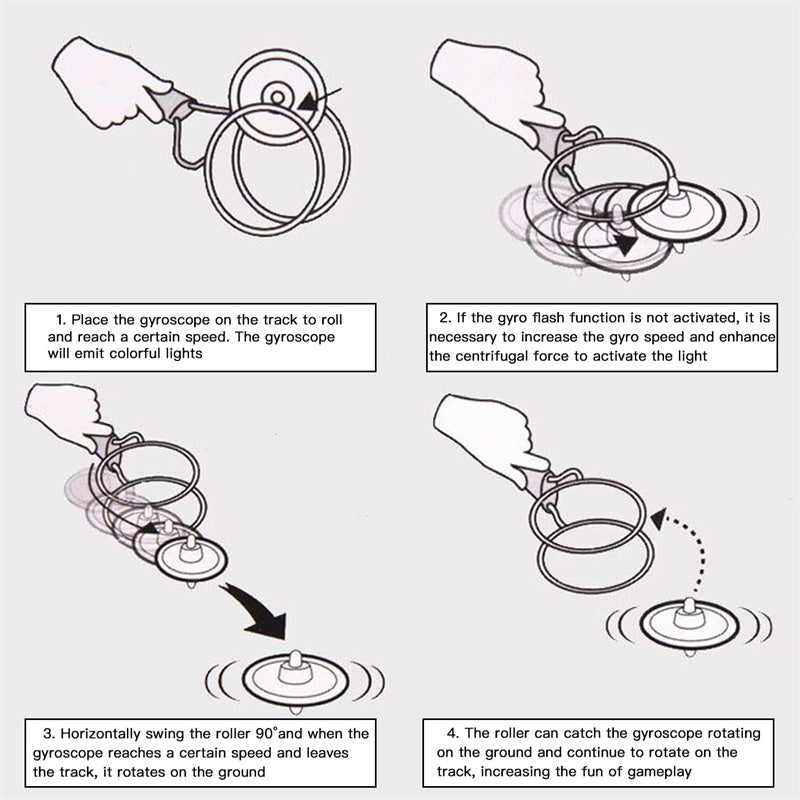 1. Place the gyroscope on the track to roll and reach a certain speed. The gyroscope will emit colorful lights

2. If the gyro flash function is not activated, it is necessary to increase the gyro speed and enhance the centrifugal force to activate the light

3. Horizontally swing the roller 90°and when the gyroscope reaches a certain speed and leaves the track, it rotates on the ground

4. The roller can catch the gyroscope rotating on the ground and continue to rotate on the track, increasing the fun of gameplay