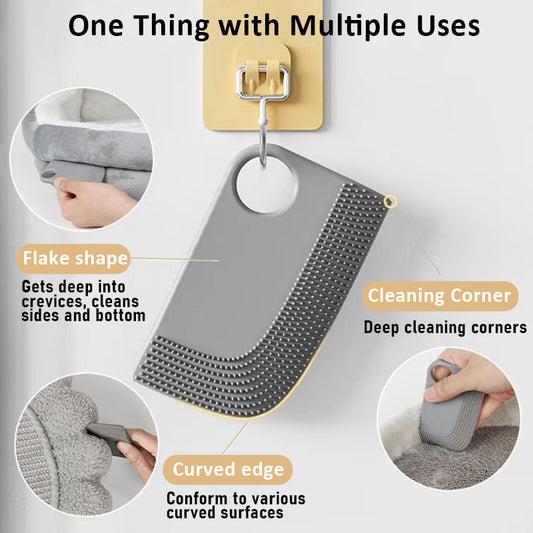 One Thing with Multiple Uses

Flake shape

Gets deep into crevices, cleans sides and bottom

Cleaning Corner

Deep cleaning corners

Curved edge

Conform to various curved surfaces