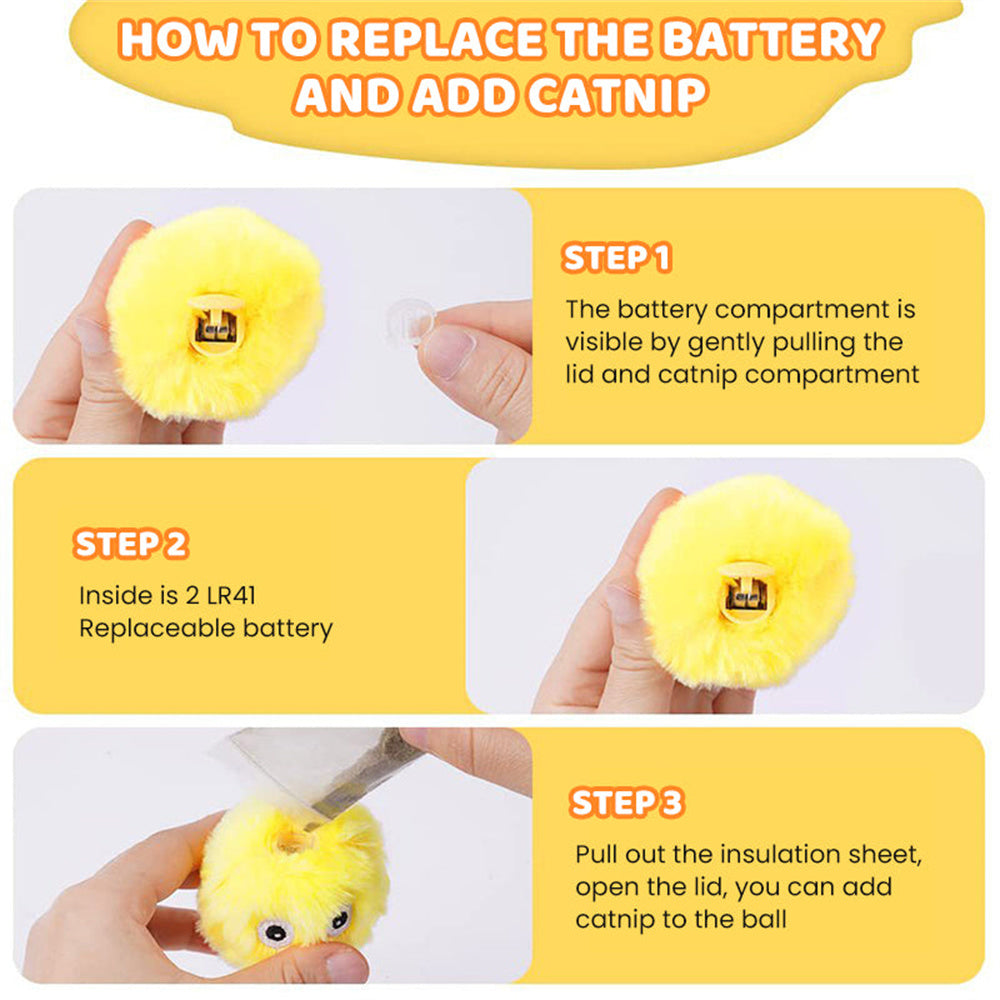 HOW TO REPLACE THE BATTERY AND ADD CATNIP

STEP 1

The battery compartment is visible by gently pulling the lid and catnip compartment

STEP 2

Inside is 2 LR41 Replaceable battery

STEP 3

Pull out the insulation sheet, open the lid, you can add catnip to the ball