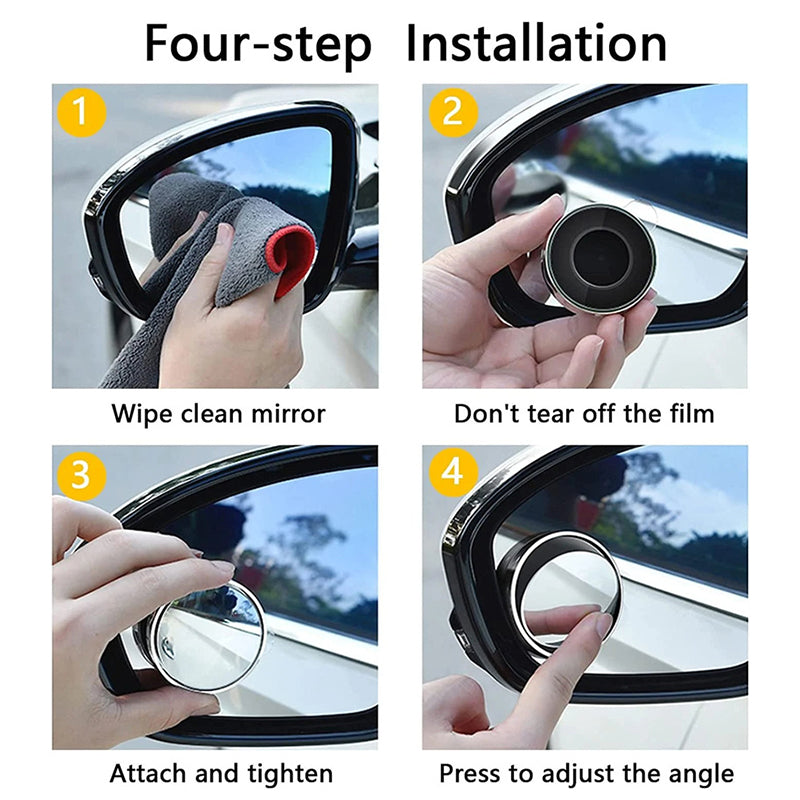 Four-step Installation

1

Wipe clean mirror

2

Don't tear off the film

3

Attach and tighten

4

Press to adjust the angle