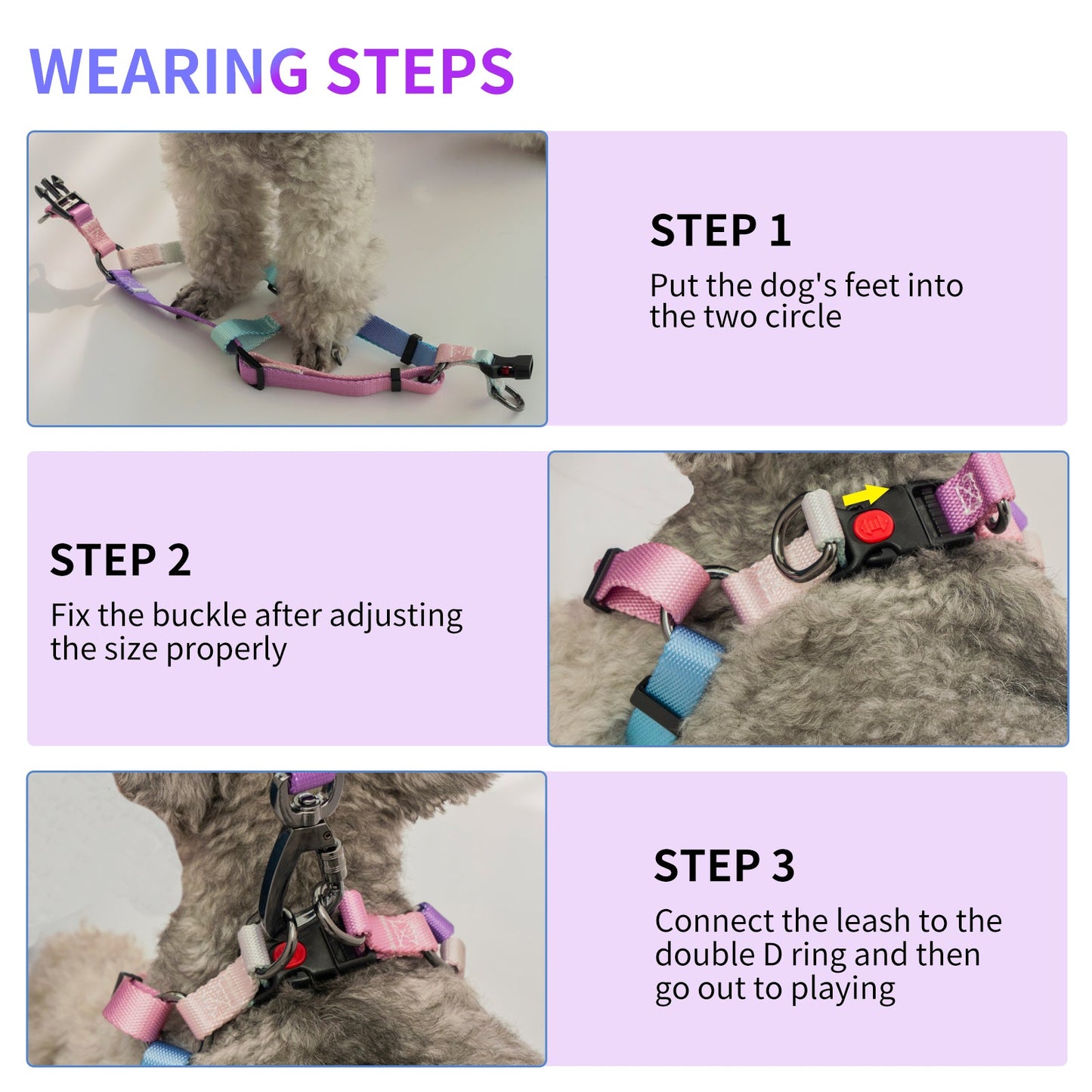 WEARING STEPS

STEP 1
Put the dog's feet into the two circle

STEP 2
Fix the buckle after adjusting the size properly

STEP 3
Connect the leash to the double D ring and then go out to playing