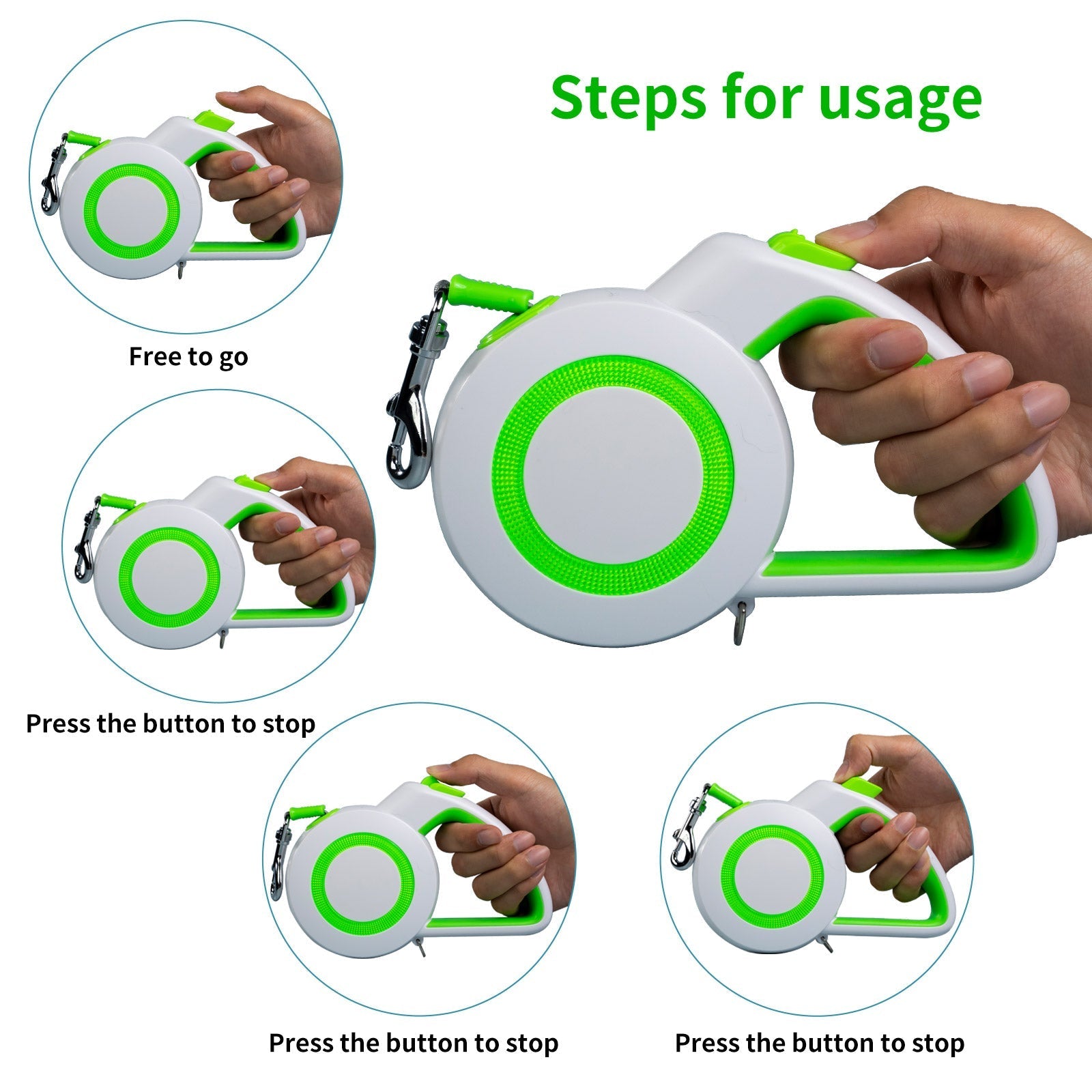 Steps for usage

Free to go

Press the button to stop

Press the button to stop

Press the button to stop