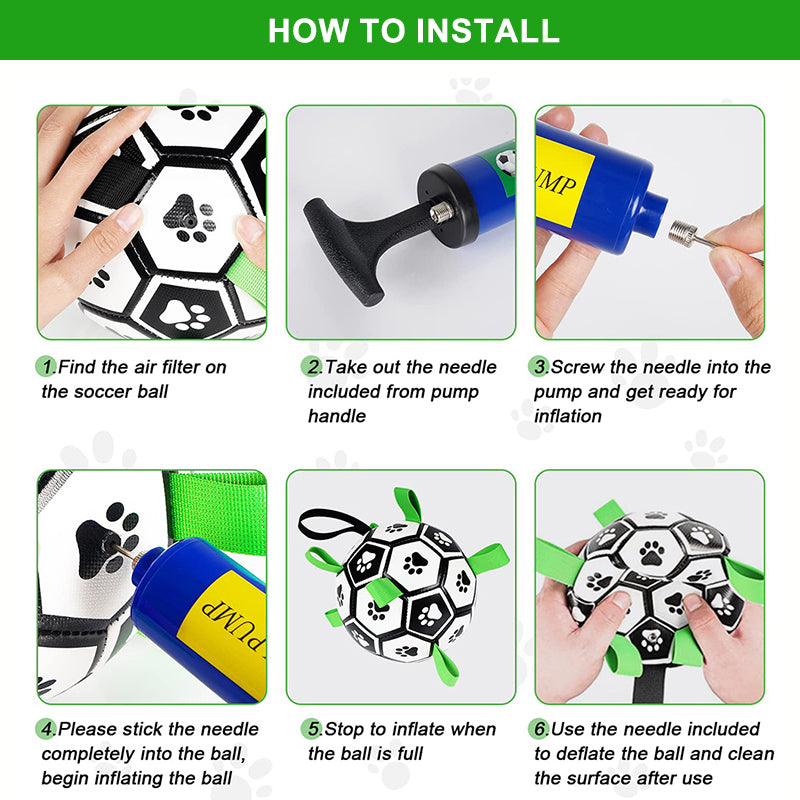 HOW TO INSTALL

UMP

1.Find the air filter on the soccer ball

2.Take out the needle included from pump handle

3.Screw the needle into the pump and get ready for inflation

PUMP

4.Please stick the needle completely into the ball, begin inflating the ball

5.Stop to inflate when the ball is full

6.Use the needle included to deflate the ball and clean the surface after use